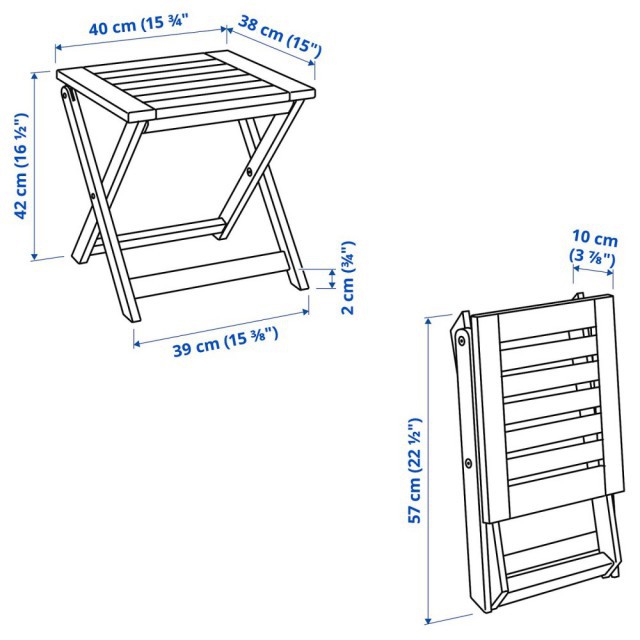 40 cm (15 ¾"

38 cm (15")

42 cm (16 ½")

2 cm (¾")

39 cm (15 ⅜")

10 cm
(3 ⅞")

57 cm (22 ½")